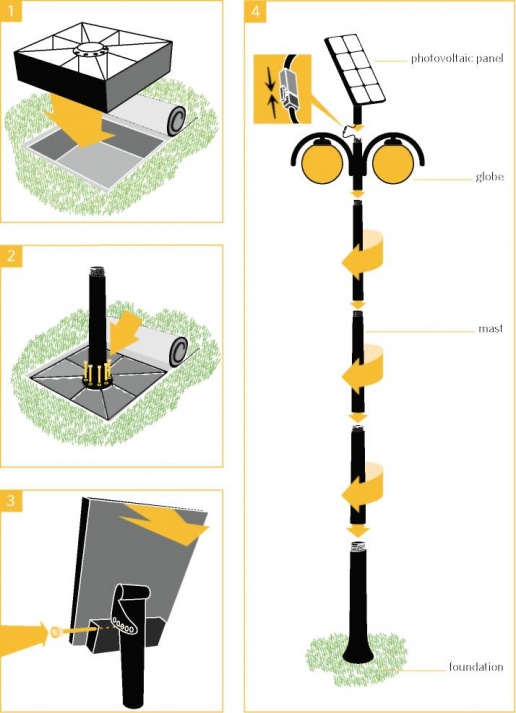 1

2

3

4

photovoltaic panel

globe

mast

foundation